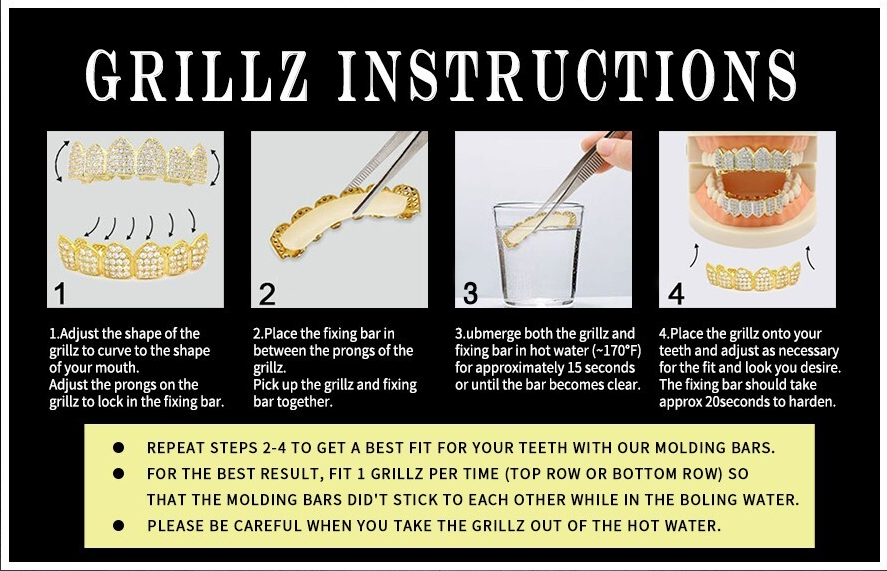 GRILLZ INSTRUCTIONS

1

1.Adjust the shape of the grillz to curve to the shape of your mouth.
Adjust the prongs on the grillz to lock in the fixing bar.

2

2.Place the fixing bar in between the prongs of the grillz.
Pick up the grillz and fixing bar together.

3

3.ubmerge both the grillz and fixing bar in hot water (~170°F) for approximately 15 seconds or until the bar becomes clear.

4

4.Place the grillz onto your teeth and adjust as necessary for the fit and look you desire. The fixing bar should take approx 20seconds to harden.

● REPEAT STEPS 2-4 TO GET A BEST FIT FOR YOUR TEETH WITH OUR MOLDING BARS.
● FOR THE BEST RESULT, FIT 1 GRILLZ PER TIME (TOP ROW OR BOTTOM ROW) SO THAT THE MOLDING BARS DID'T STICK TO EACH OTHER WHILE IN THE BOLING WATER.
● PLEASE BE CAREFUL WHEN YOU TAKE THE GRILLZ OUT OF THE HOT WATER.